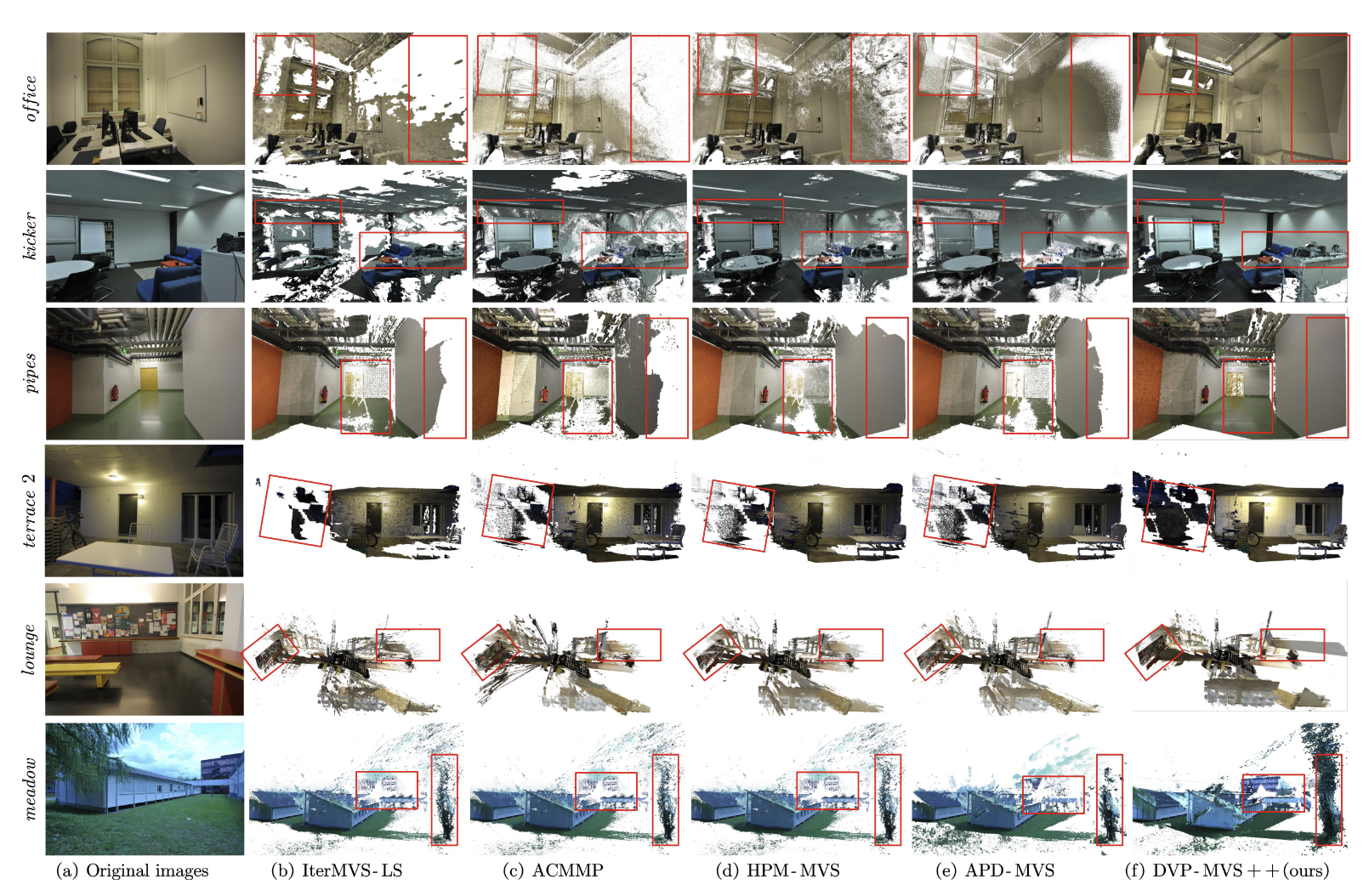 office

kicker

pipes

terrace 2

lounge

meadow

(a) Original images

(b) IterMVS-LS

(c) ACMMP

(d) HPM-MVS

(e) APD-MVS

(f) DVP-MVS++(ours)